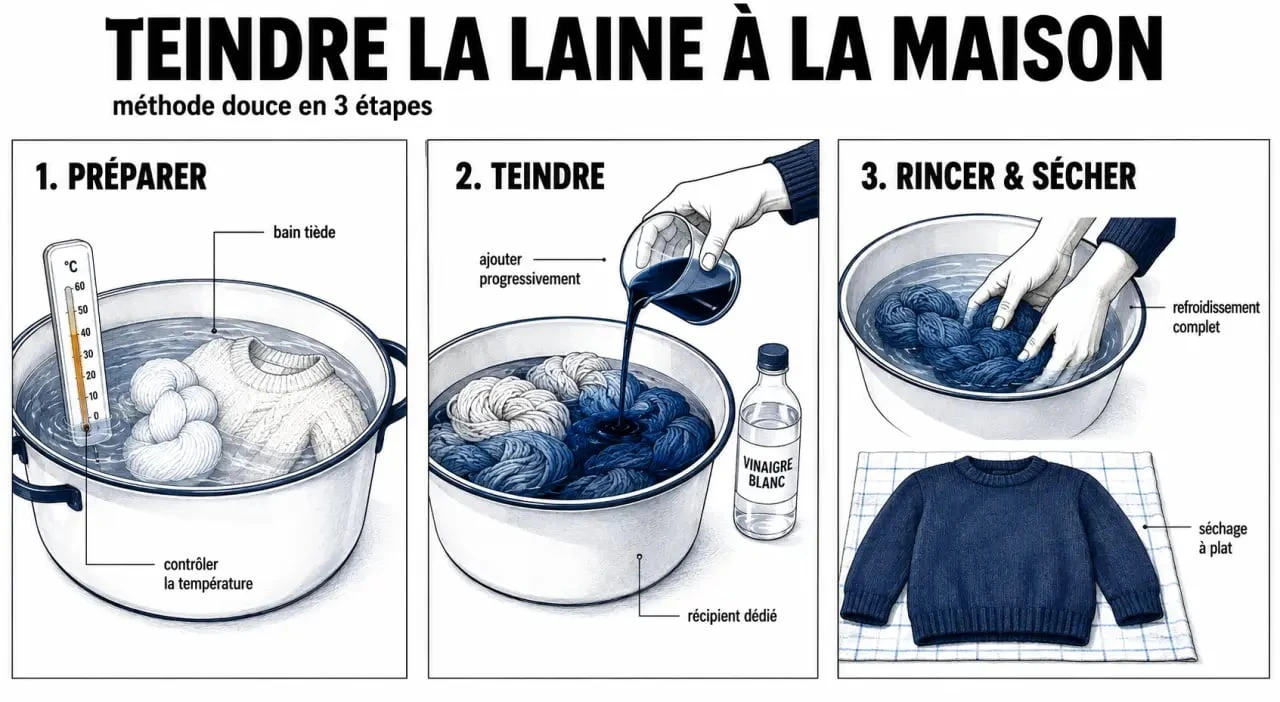 TEINDRE LA LAINE À LA MAISON

méthode douce en 3 étapes

1. PRÉPARER

bain tiède

°C
60
50
40
30
20
10
0

contrôler la température

2. TEINDRE

ajouter progressivement

VINAIGRE BLANC

récipient dédié

3. RINCER & SÉCHER

refroidissement complet

séchage à plat